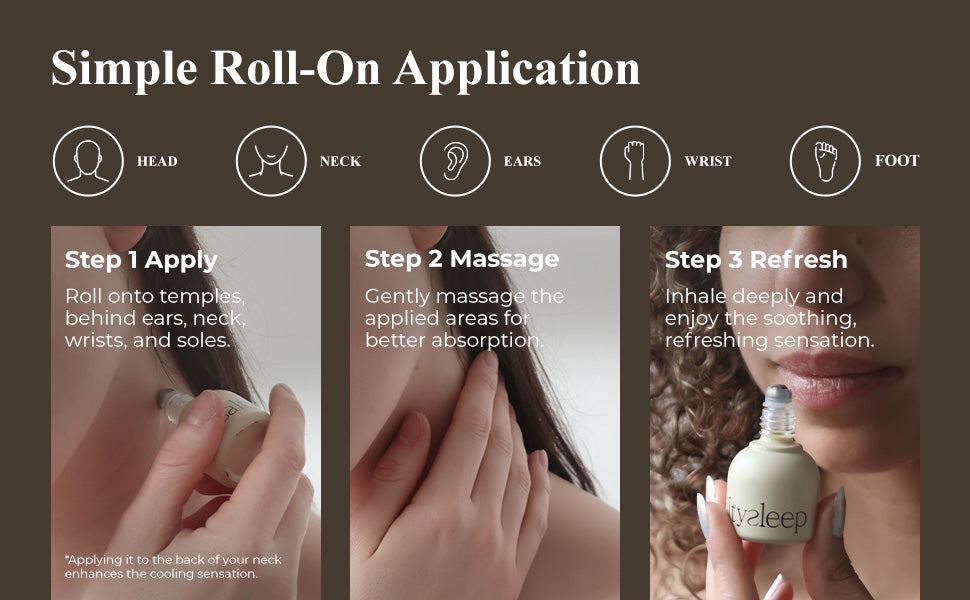 Simple Roll-On Application

HEAD

NECK

EARS

WRIST

FOOT

Step 1 Apply

Roll onto temples, behind ears, neck, wrists, and soles.

*Applying it to the back of your neck enhances the cooling sensation.

Step 2 Massage

Gently massage the applied areas for better absorption.

Step 3 Refresh

Inhale deeply and enjoy the soothing, refreshing sensation.

tysleep